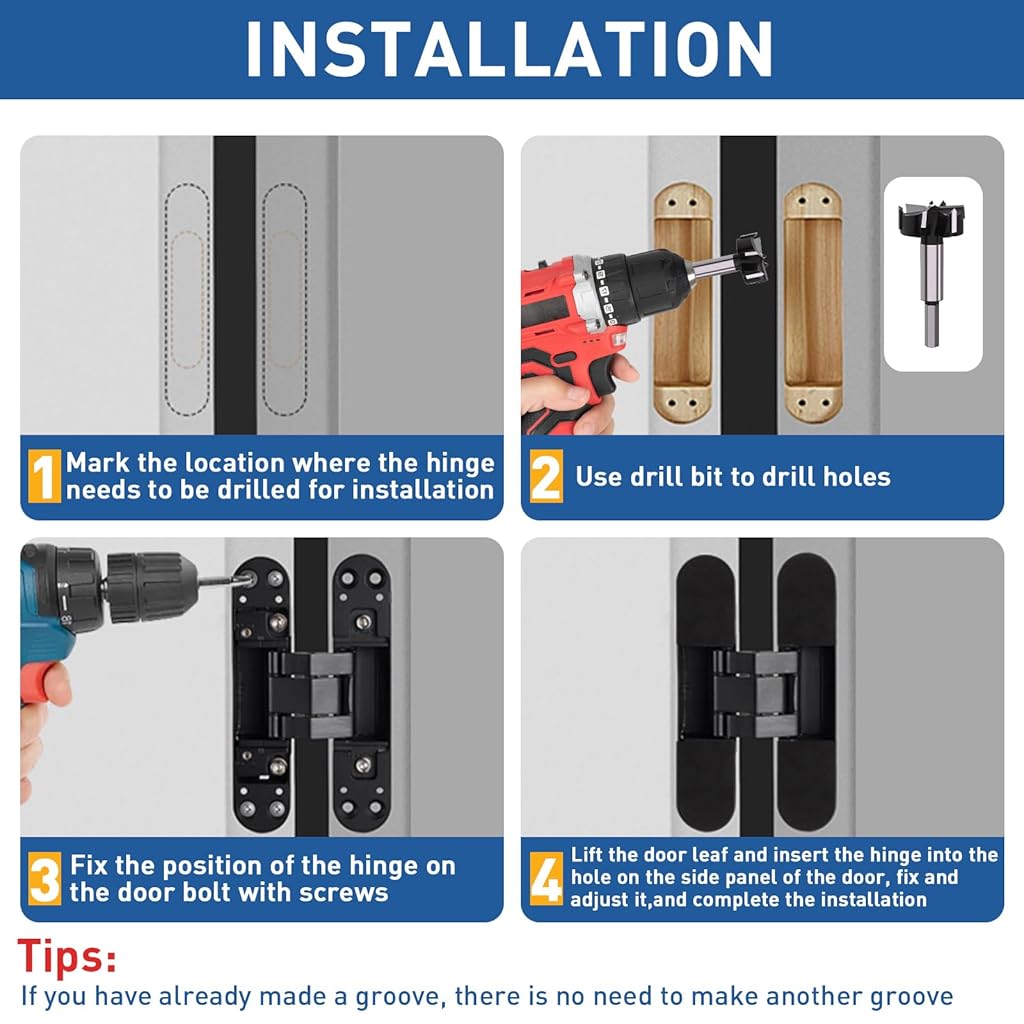 INSTALLATION

1 Mark the location where the hinge needs to be drilled for installation

2 Use drill bit to drill holes

3 Fix the position of the hinge on the door bolt with screws

4 Lift the door leaf and insert the hinge into the hole on the side panel of the door, fix and adjust it,and complete the installation

Tips:
If you have already made a groove, there is no need to make another groove